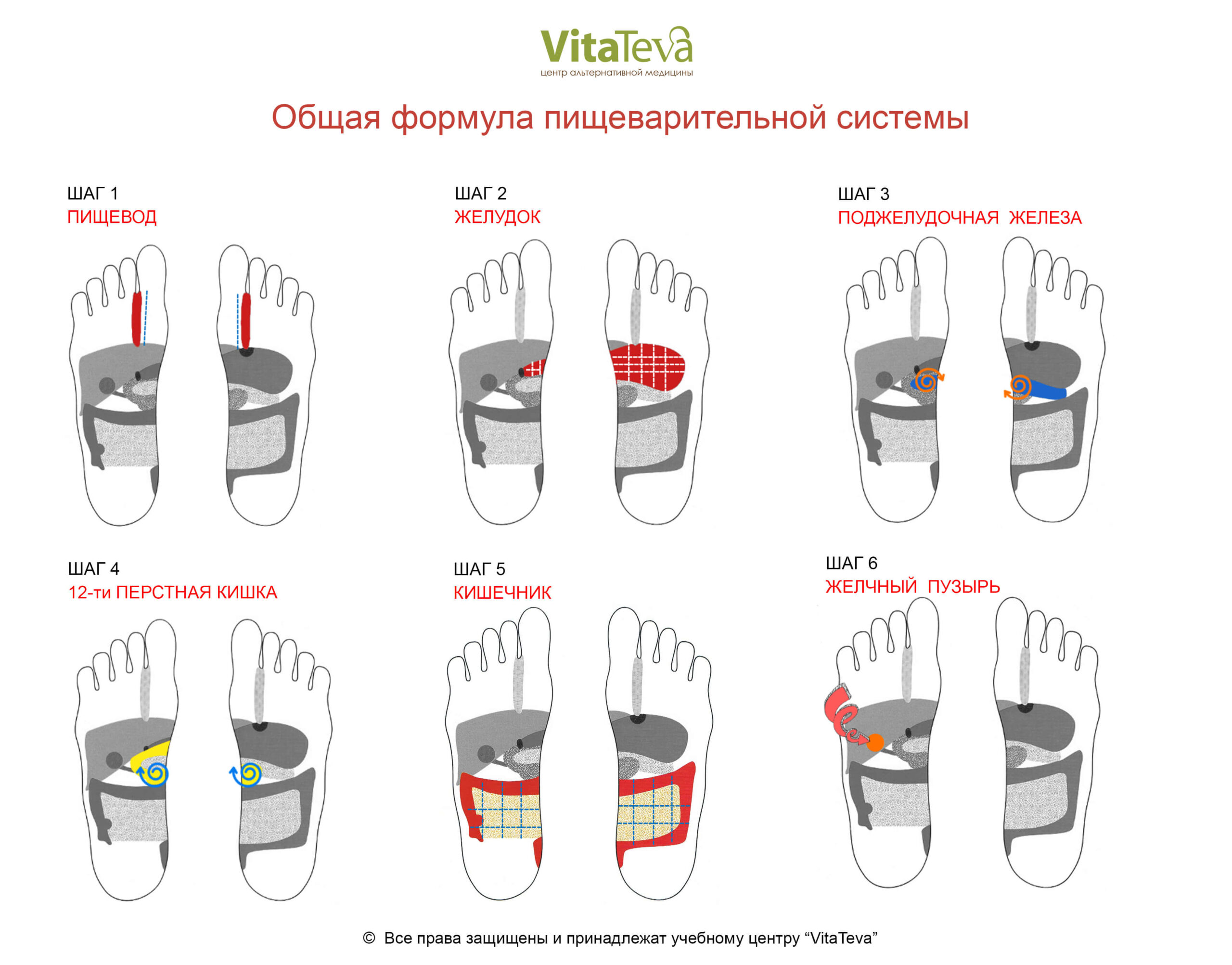 VitaTeva
центр альтернативной медицины

Общая формула пищеварительной системы

ШАГ 1
ПИЩЕВОД

ШАГ 2
ЖЕЛУДОК

ШАГ 3
ПОДЖЕЛУДОЧНАЯ ЖЕЛЕЗА

ШАГ 4
12-ти ПЕРСТНАЯ КИШКА

ШАГ 5
КИШЕЧНИК

ШАГ 6
ЖЕЛЧНЫЙ ПУЗЫРЬ

© Все права защищены и принадлежат учебному центру “VitaTeva”